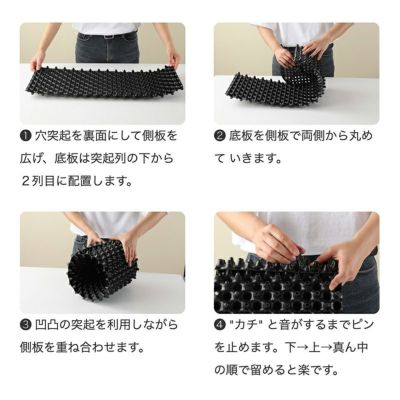 ❶ 穴突起を裏面にして側板を広げ、底板は突起列の下から２列目に配置します。

❷ 底板を側板で両側から丸めて いきます。

❸ 凹凸の突起を利用しながら側板を重ね合わせます。

❹ "カチ" と音がするまでピンを止めます。下→上→真ん中の順で留めると楽です。