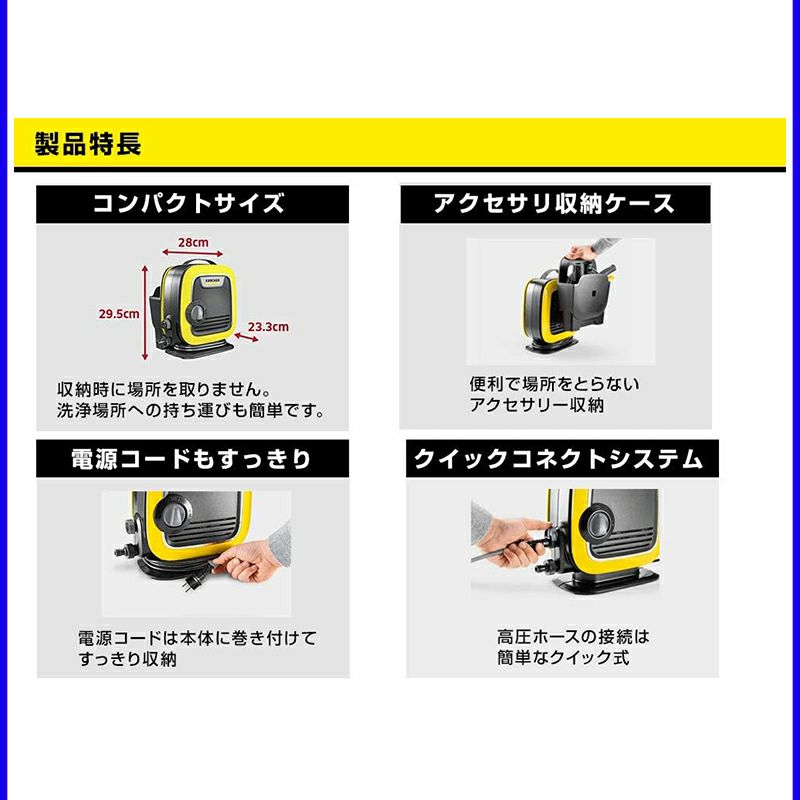 製品特長

コンパクトサイズ

28cm

29.5cm

23.3cm

KÄRCHER

収納時に場所を取りません。
洗浄場所への持ち運びも簡単です。

アクセサリ収納ケース

便利で場所をとらない
アクセサリー収納

電源コードもすっきり

電源コードは本体に巻き付けて
すっきり収納

クイックコネクトシステム

高圧ホースの接続は
簡単なクイック式