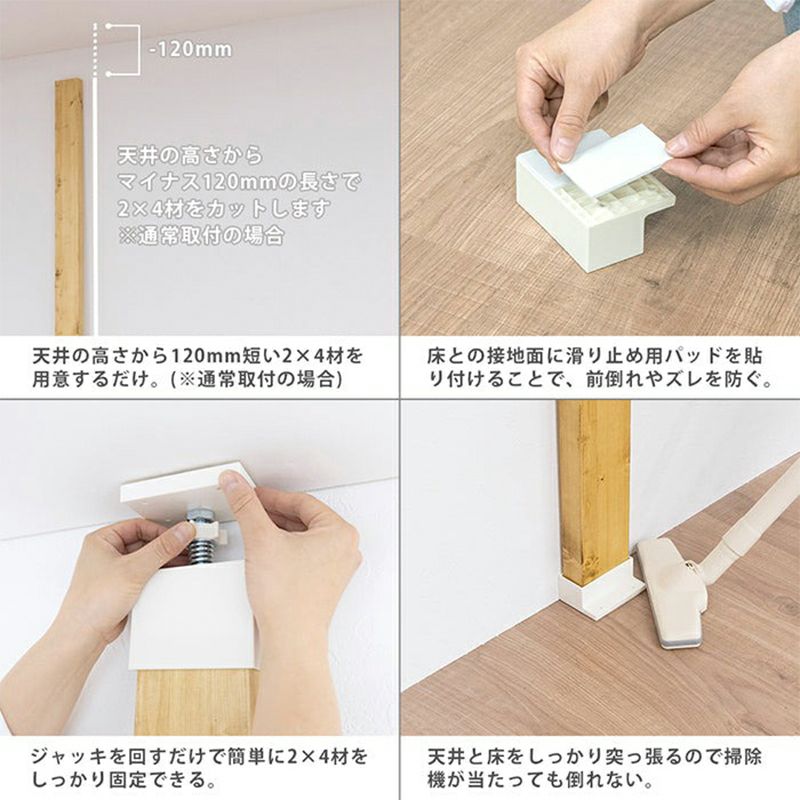 -120mm

天井の高さから
マイナス120mmの長さで
2×4材をカットします
※通常取付の場合

天井の高さから120mm短い2×4材を用意するだけ。(※通常取付の場合)

床との接地面に滑り止め用パッドを貼り付けることで、前倒れやズレを防ぐ。

ジャッキを回すだけで簡単に2×4材をしっかり固定できる。

天井と床をしっかり突っ張るので掃除機が当たっても倒れない。