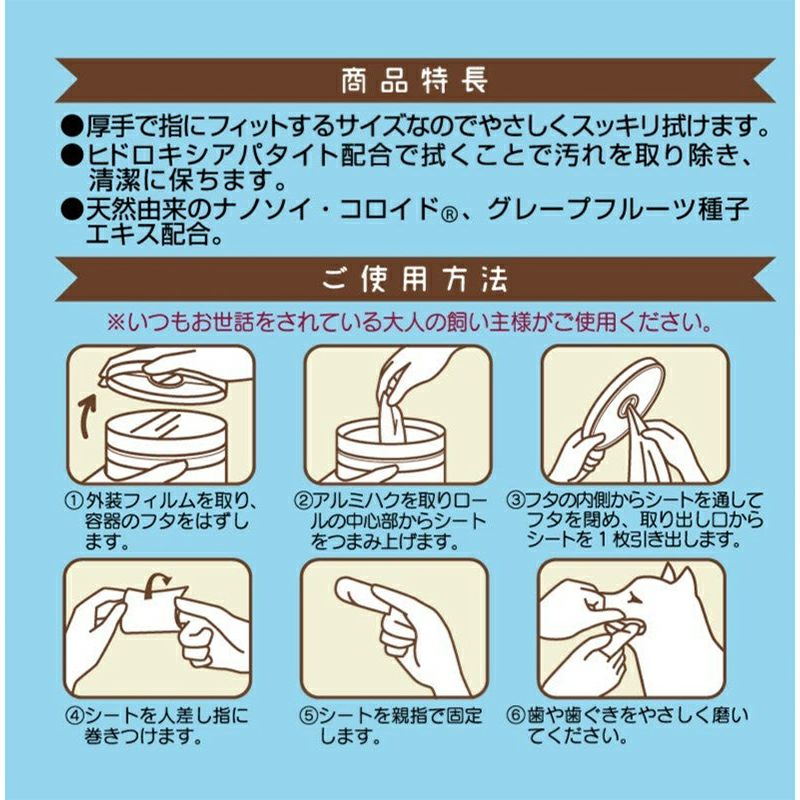 商品特長

●厚手で指にフィットするサイズなのでやさしくスッキリ拭けます。
●ヒドロキシアパタイト配合で拭くことで汚れを取り除き、清潔に保ちます。
●天然由来のナノソイ・コロイド®、グレープフルーツ種子エキス配合。

ご使用方法

※いつもお世話をされている大人の飼い主様がご使用ください。

①外装フィルムを取り、容器のフタをはずします。

②アルミハクを取りロールの中心部からシートをつまみ上げます。

③フタの内側からシートを通してフタを閉め、取り出し口からシートを１枚引き出します。

④シートを人差し指に巻きつけます。

⑤シートを親指で固定します。

⑥歯や歯ぐきをやさしく磨いてください。