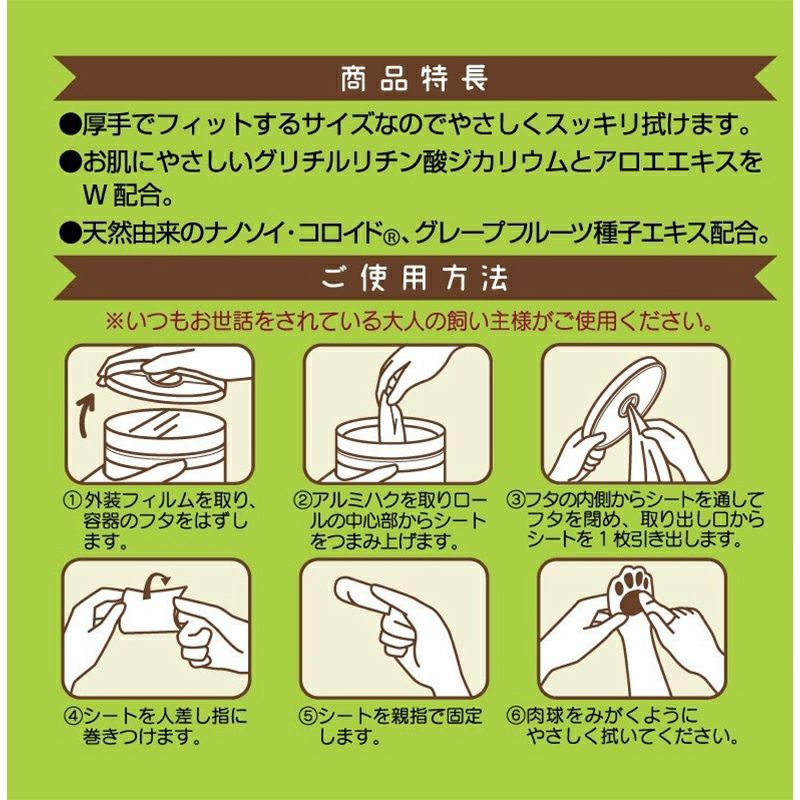 商品特長

●厚手でフィットするサイズなのでやさしくスッキリ拭けます。

●お肌にやさしいグリチルリチン酸ジカリウムとアロエエキスをW配合。

●天然由来のナノソイ・コロイド®、グレープフルーツ種子エキス配合。

ご使用方法

※いつもお世話をされている大人の飼い主様がご使用ください。

①外装フィルムを取り、容器のフタをはずします。

②アルミハクを取りロールの中心部からシートをつまみ上げます。

③フタの内側からシートを通してフタを閉め、取り出し口からシートを1枚引き出します。

④シートを人差し指に巻きつけます。

⑤シートを親指で固定します。

⑥肉球をみがくようにやさしく拭いてください。