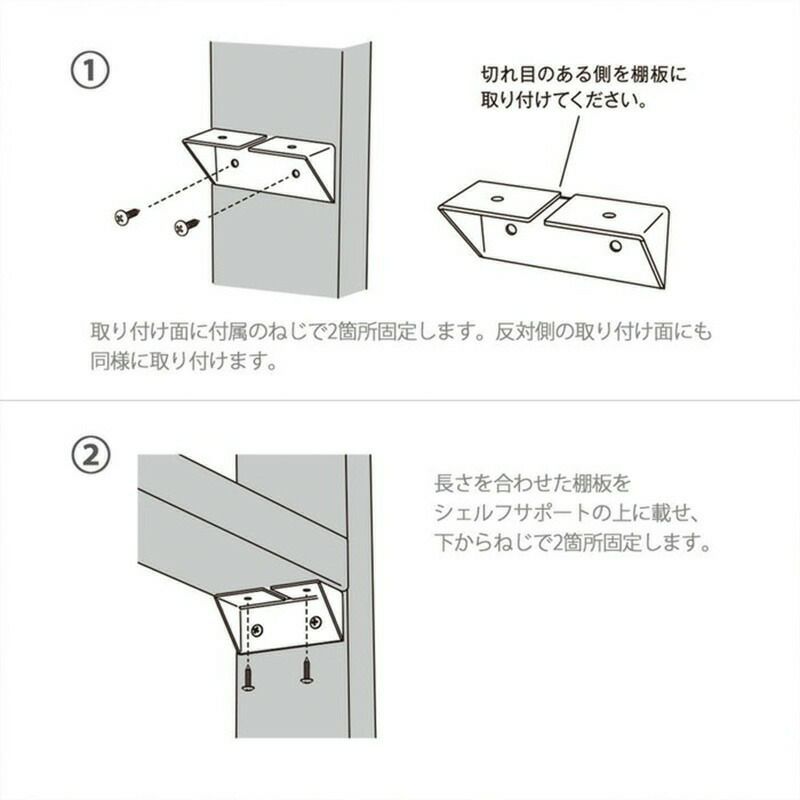 ①

切れ目のある側を棚板に取り付けてください。

取り付け面に付属のねじで2箇所固定します。反対側の取り付け面にも同様に取り付けます。

②

長さを合わせた棚板をシェルフサポートの上に載せ、下からねじで2箇所固定します。