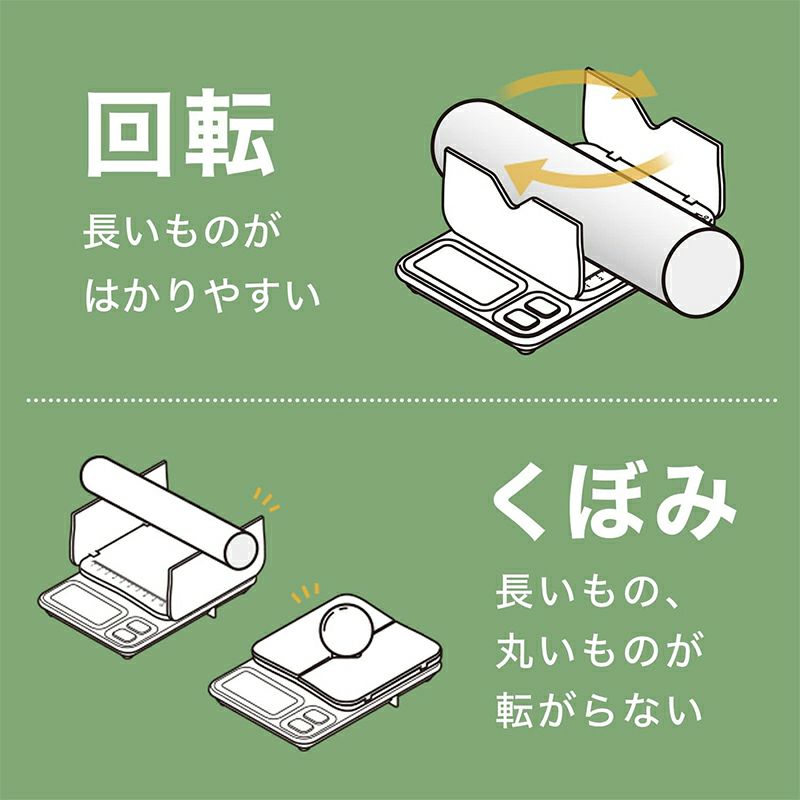 回転

長いものが
はかりやすい

くぼみ

長いもの、
丸いものが
転がらない