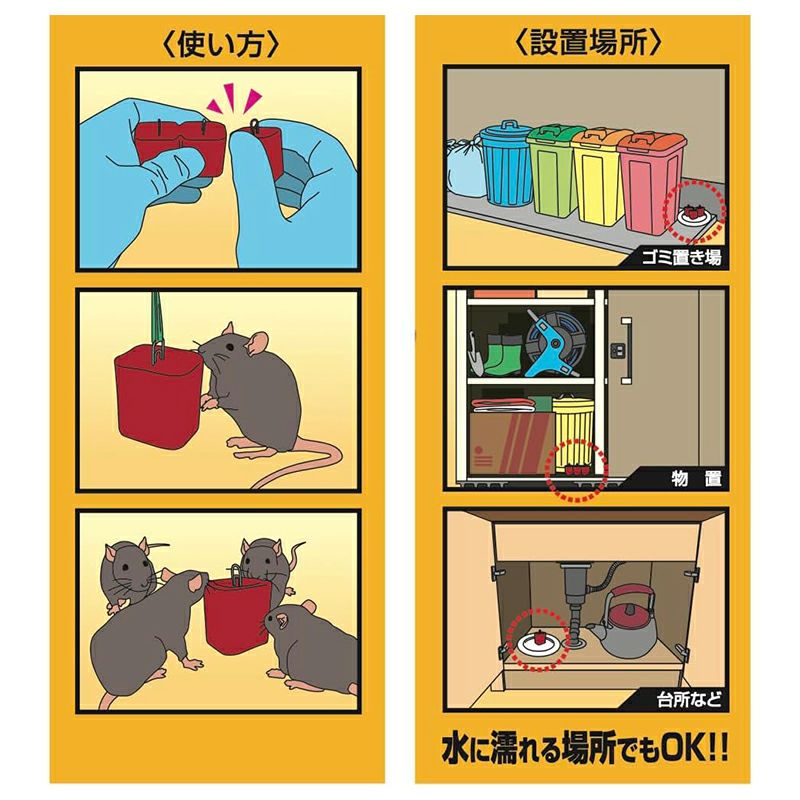 〈使い方〉

〈設置場所〉

ゴミ置き場

物 置

台所など

水に濡れる場所でもOK!!