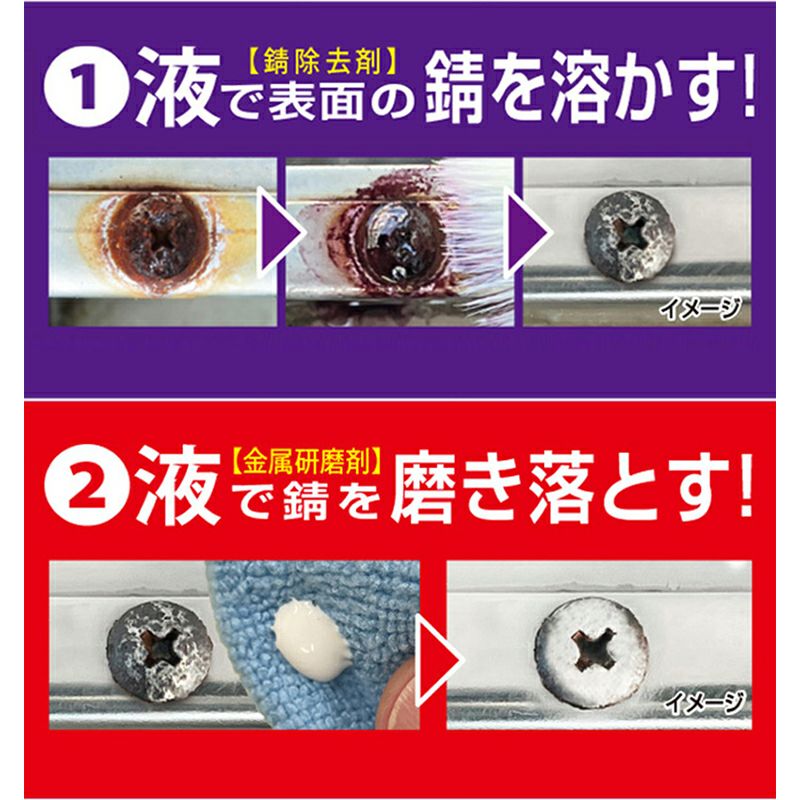 1 液【錆除去剤】で表面の錆を溶かす!

イメージ

2 液【金属研磨剤】で錆を磨き落とす!

イメージ